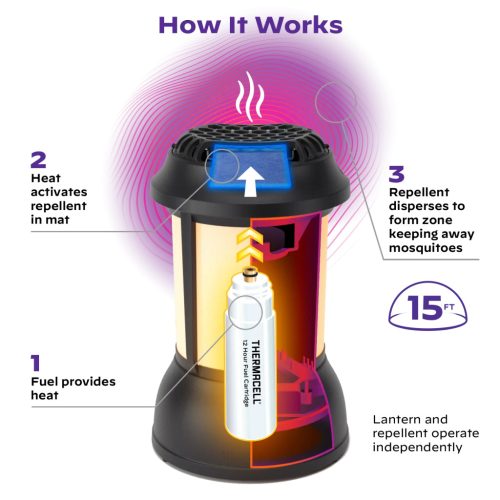 How It Works

2
Heat activates repellent in mat

3
Repellent disperses to form zone keeping away mosquitoes

15 FT

THERMACELL
12 Hour Fuel Cartridge

1
Fuel provides heat

Lantern and repellent operate independently