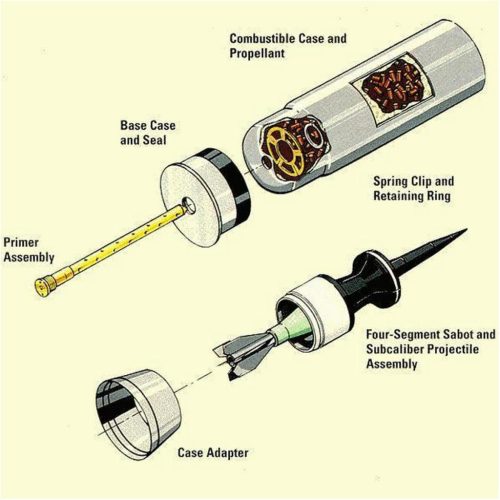 Combustible Case and Propellant

Base Case and Seal

Spring Clip and Retaining Ring

Primer Assembly

Four-Segment Sabot and Subcaliber Projectile Assembly

Case Adapter