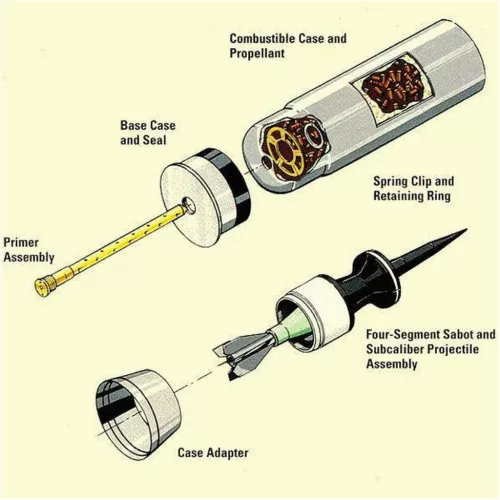 Combustible Case and Propellant

Base Case and Seal

Spring Clip and Retaining Ring

Primer Assembly

Four-Segment Sabot and Subcaliber Projectile Assembly

Case Adapter